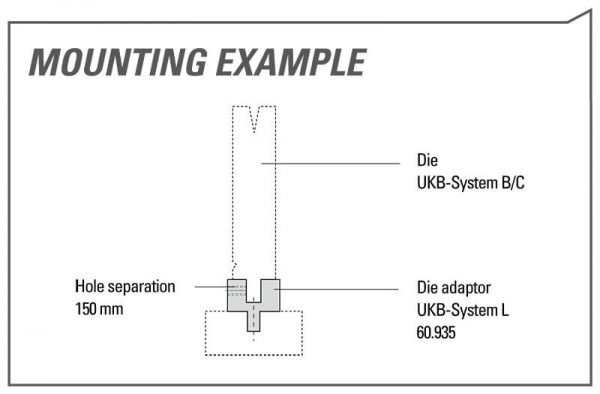 MOUNTING EXAMPLE

Die
UKB-System B/C

Hole separation
150 mm

Die adaptor
UKB-System L
60.935