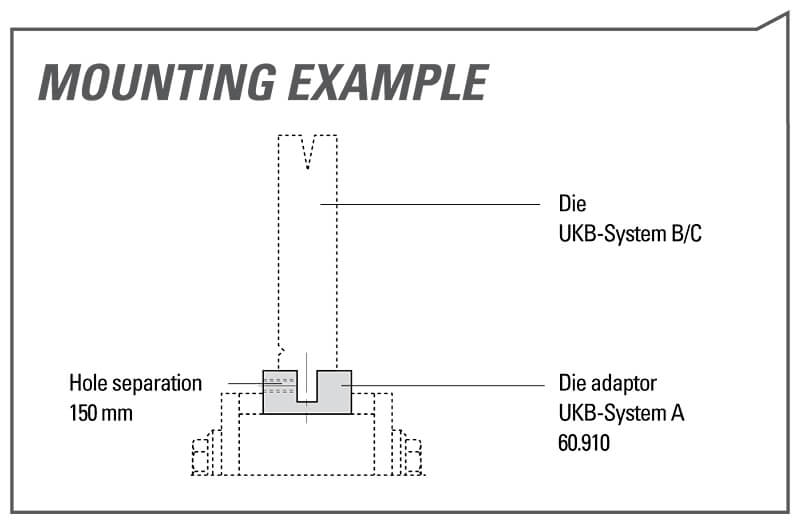 MOUNTING EXAMPLE

Die
UKB-System B/C

Hole separation
150 mm

Die adaptor
UKB-System A
60.910